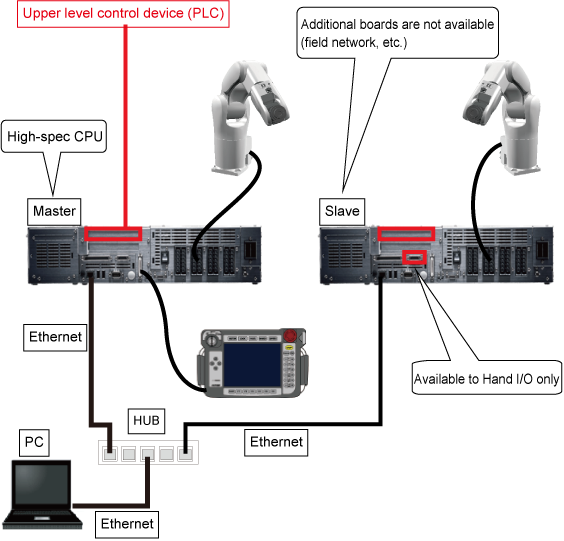 Upper level control device (PLC)

Additional boards are not available (field network, etc.)

High-spec CPU

Master

Slave

Ethernet

Available to Hand I/O only

HUB

PC

Ethernet

Ethernet