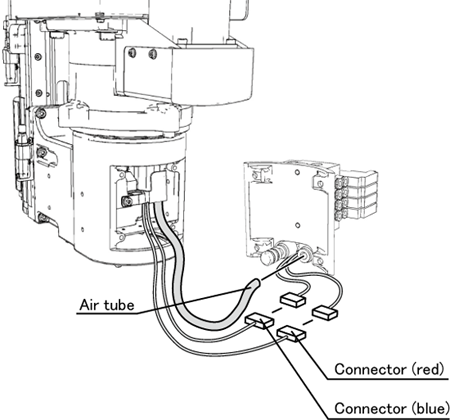 Air tube

Connector (red)

Connector (blue)