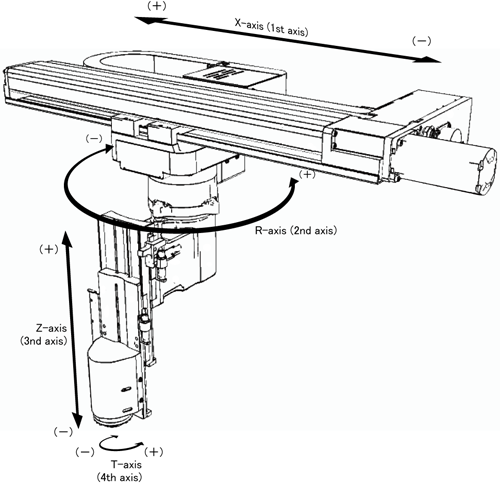 (+)
X-axis (1st axis)
(−)
(−)
(+)
R-axis (2nd axis)
(+)
Z-axis
(3nd axis)
(−)
(−)
(+)
T-axis
(4th axis)