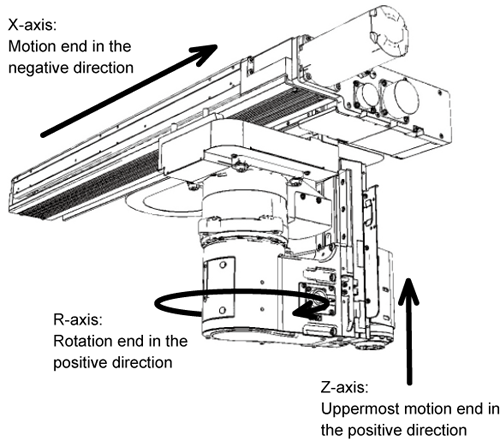 X-axis:
Motion end in the negative direction

R-axis:
Rotation end in the positive direction

Z-axis:
Uppermost motion end in the positive direction