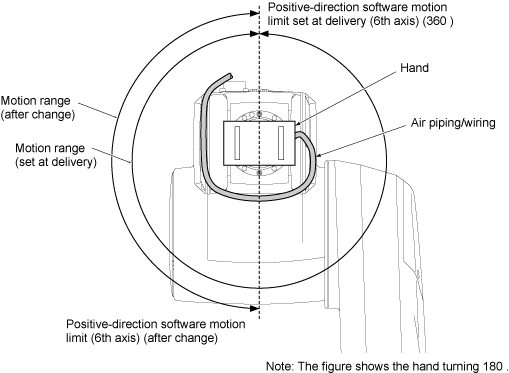 Positive-direction software motion limit set at delivery (6th axis) (360 )

Hand

Motion range (after change)

Air piping/wiring

Motion range (set at delivery)

Positive-direction software motion limit (6th axis) (after change)

Note: The figure shows the hand turning 180 .