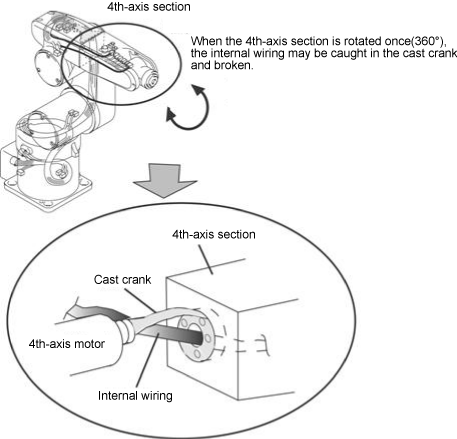 4th-axis section

When the 4th-axis section is rotated once(360°), the internal wiring may be caught in the cast crank and broken.

4th-axis section

Cast crank

4th-axis motor

Internal wiring