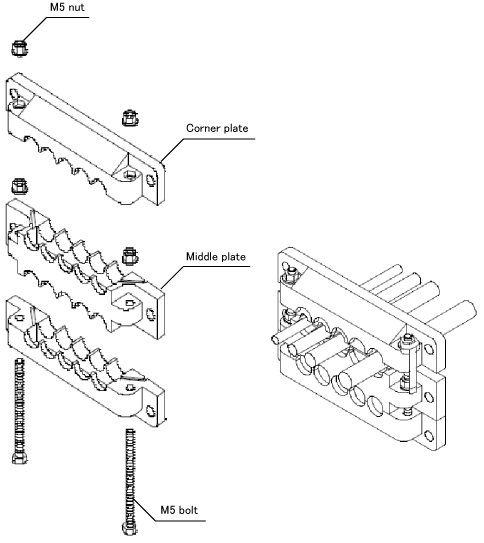 M5 nut

Corner plate

Middle plate

M5 bolt