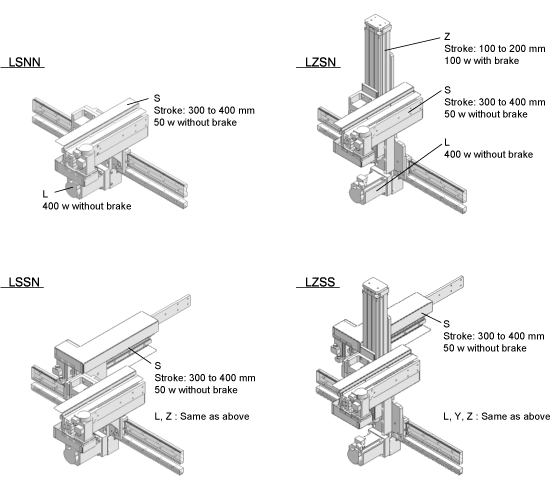 LSNN

S
Stroke: 300 to 400 mm
50 w without brake

L
400 w without brake

LZSN

Z
Stroke: 100 to 200 mm
100 w with brake

S
Stroke: 300 to 400 mm
50 w without brake

L
400 w without brake

LSSN

S
Stroke: 300 to 400 mm
50 w without brake

L, Z : Same as above

LZSS

S
Stroke: 300 to 400 mm
50 w without brake

L, Y, Z : Same as above