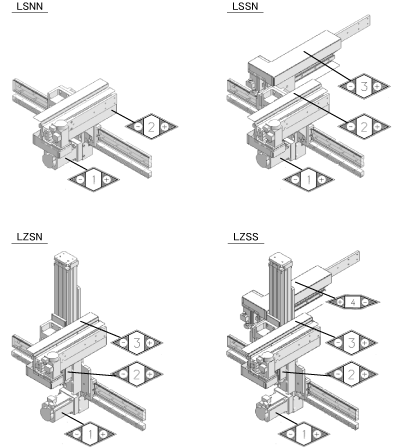 LSNN

- 2 +

- 1 +

LSSN

- 3 +

- 2 +

- 1 +

LZSN

- 3 +

- 2 +

- 1 +

LZSS

+ 4 -

- 3 +

- 2 +

- 1 +