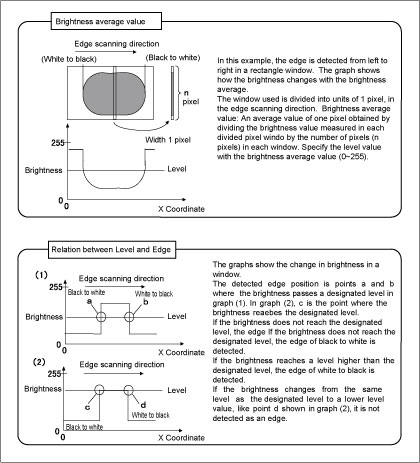 Brightness average value

Edge scanning direction

(White to black)

(Black to white)

n pixel

Width 1 pixel

255

Brightness

Level

0

0

X Coordinate

In this example, the edge is detected from left to right in a rectangle window. The graph shows how the brightness changes with the brightness average.
The window used is divided into units of 1 pixel, in the edge scanning direction. Brightness average value: An average value of one pixel obtained by dividing the brightness value measured in each divided pixel windo by the number of pixels (n pixels) in each window. Specify the level value with the brightness average value (0~255).

Relation between Level and Edge

(1)

Edge scanning direction

255

Black to white

White to black

a

b

Brightness

Level

0

0

X Coordinate

(2)

Edge scanning direction

255

Brightness

Level

c

d

White to black

Black to white

0

0

X Coordinate

The graphs show the change in brightness in a window.
The detected edge position is points a and b where the brightness passes a designated level in graph (1). In graph (2), c is the point where the brightness reaebes the designated level.
If the brightness does not reach the designated level, the edge If the brightness does not reach the designated level, the edge of black to white is detected.
If the brightness reaches a level higher than the designated level, the edge of white to black is detected.
If the brightness changes from the same level as the designated level to a lower level value, like point d shown in graph (2), it is not detected as an edge.