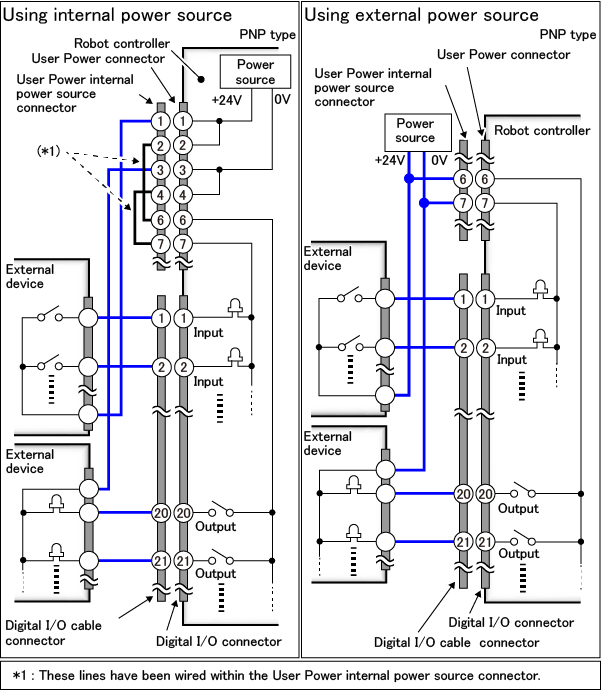 Using internal power source

PNP type

Robot controller

User Power connector

User Power internal power source connector

Power source

+24V

0V

(*1)

1 1
2 2
3 3
4 4
6 6
7 7

External device

1 1
Input
2 2
Input

External device

20 20
Output
21 21
Output

Digital I/O cable connector

Digital I/O connector

Using external power source

PNP type

User Power connector

User Power internal power source connector

Power source

+24V

0V

Robot controller

6 6
7 7

External device

1 1
Input
2 2
Input

External device

20 20
Output
21 21
Output

Digital I/O connector

Digital I/O cable connector

*1 : These lines have been wired within the User Power internal power source connector.