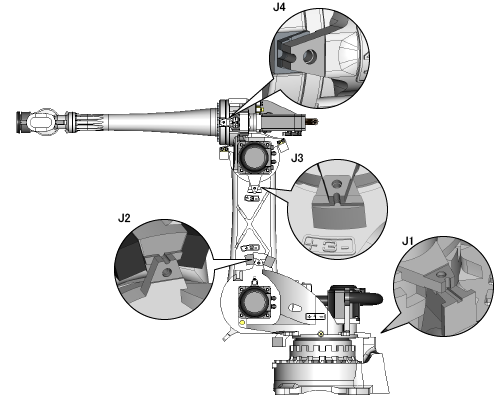 J4

J3

J2

J1