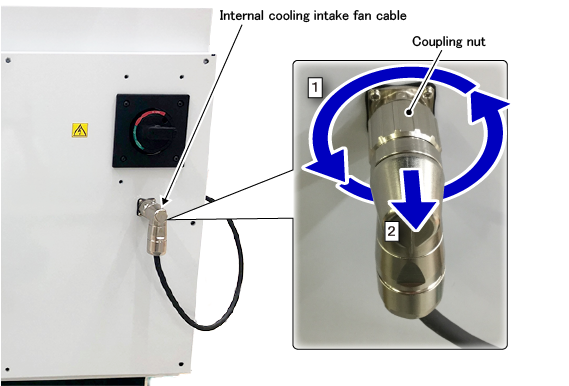 Internal cooling intake fan cable

Coupling nut

1

2