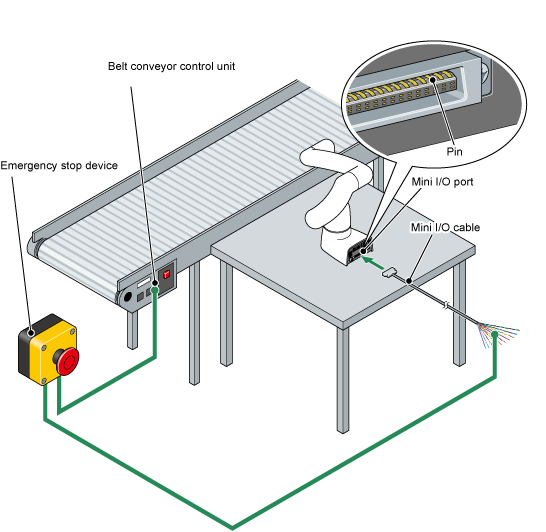 Belt conveyor control unit

Emergency stop device

Pin

Mini I/O port

Mini I/O cable