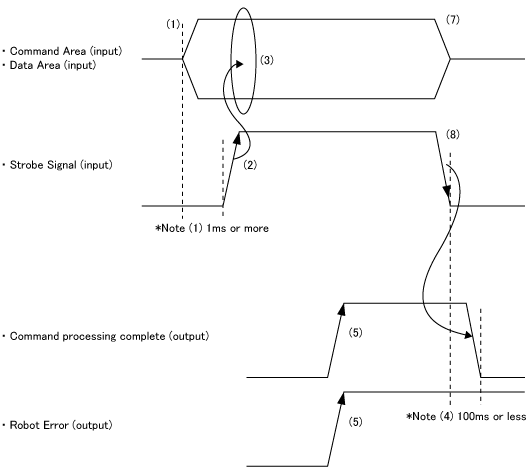 (1)

(7)

・Command Area (input)
・Data Area (input)

(3)

(8)

・Strobe Signal (input)

(2)

*Note (1) 1ms or more

・Command processing complete (output)

(5)

*Note (4) 100ms or less

・Robot Error (output)

(5)