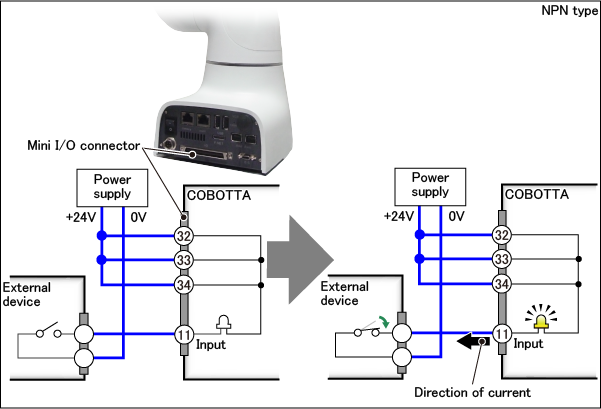 NPN type

Mini I/O connector

Power supply

COBOTTA

+24V

0V

32

33

34

External device

11

Input

Power supply

COBOTTA

+24V

0V

32

33

34

External device

11

Input

Direction of current