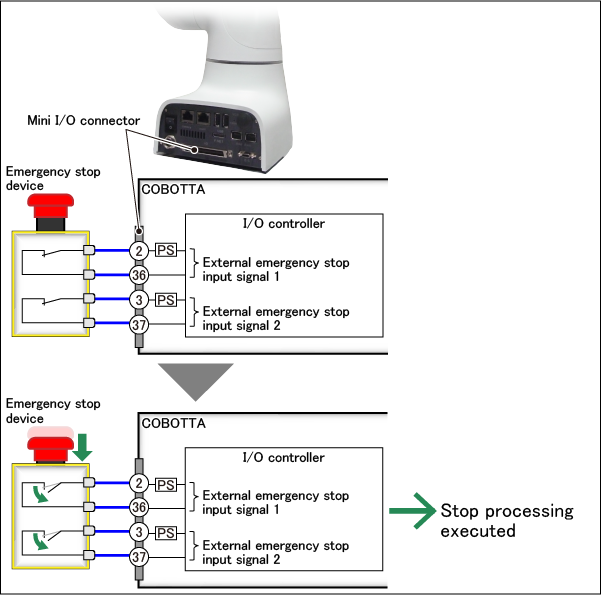 Mini I/O connector

Emergency stop device

COBOTTA

I/O controller

2 PS
36
External emergency stop input signal 1

3 PS
37
External emergency stop input signal 2

Emergency stop device

COBOTTA

I/O controller

2 PS
36
External emergency stop input signal 1

3 PS
37
External emergency stop input signal 2

Stop processing executed