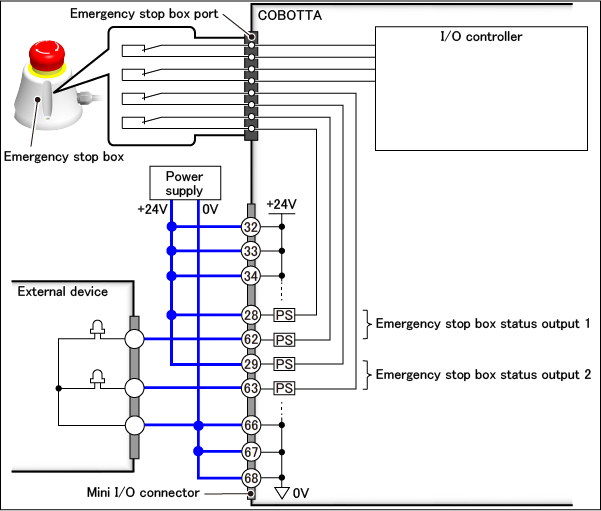 Emergency stop box port
COBOTTA
I/O controller
Emergency stop box
Power supply
+24V
0V
+24V
32
33
34
External device
28
PS
62
PS
Emergency stop box status output 1
29
PS
63
PS
Emergency stop box status output 2
66
67
68
Mini I/O connector
0V