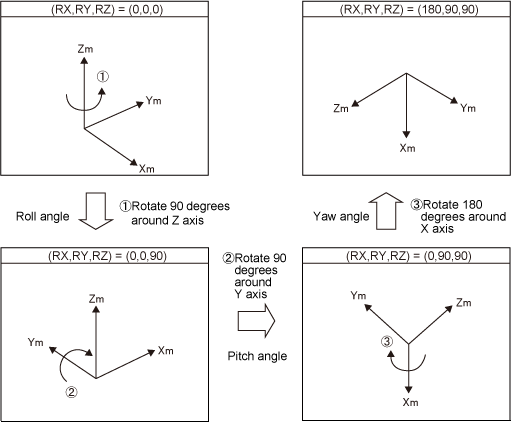 (RX,RY,RZ) = (0,0,0)

Zm

①

Ym

Xm

(RX,RY,RZ) = (180,90,90)

Zm

Ym

Xm

Roll angle

①Rotate 90 degrees around Z axis

Yaw angle

③Rotate 180 degrees around X axis

(RX,RY,RZ) = (0,0,90)

Zm

Ym

Xm

②

②Rotate 90 degrees around Y axis

Pitch angle

(RX,RY,RZ) = (0,90,90)

Ym

Zm

③

Xm