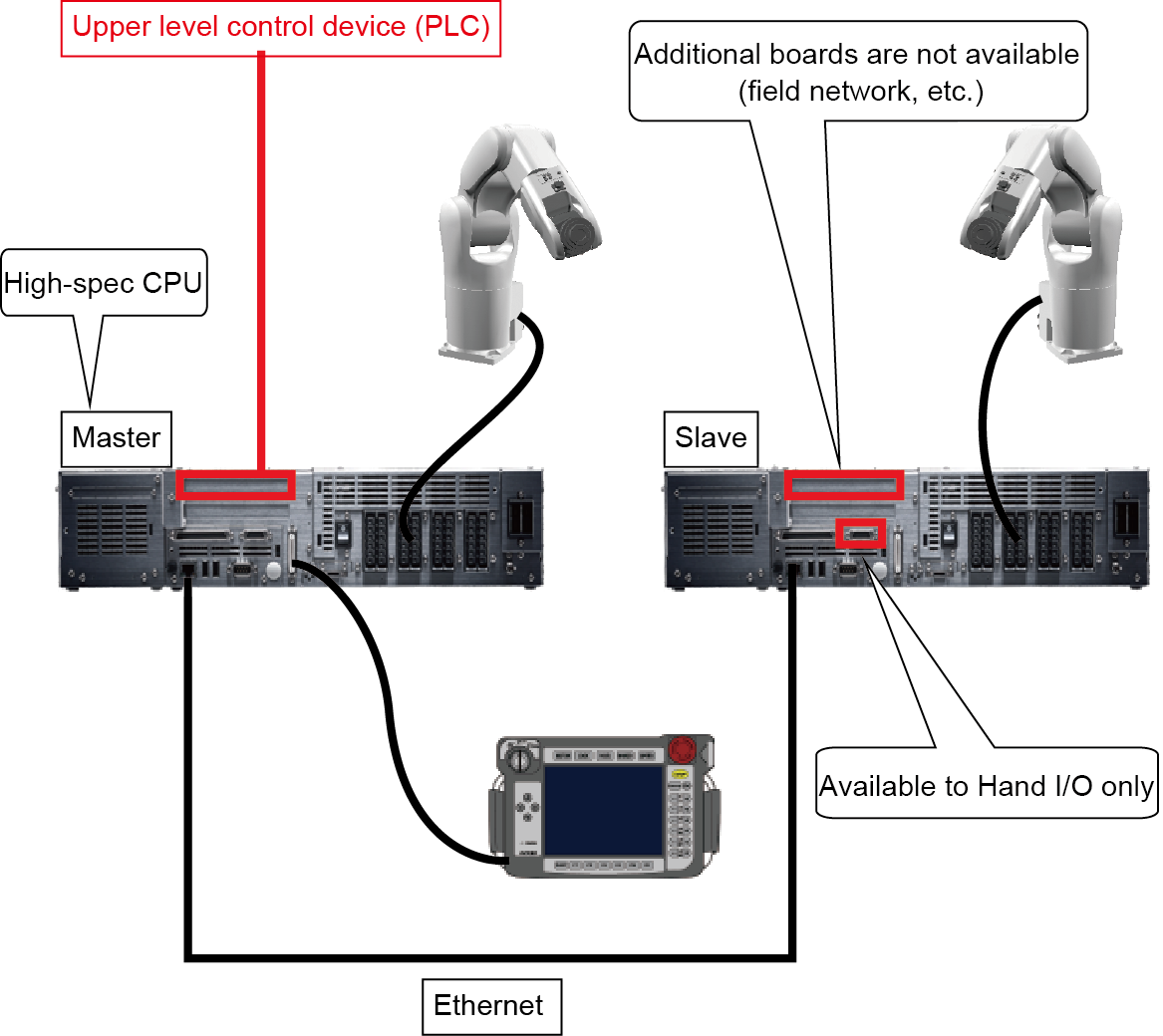 Upper level control device (PLC)

Additional boards are not available (field network, etc.)

High-spec CPU

Master

Slave

Available to Hand I/O only

Ethernet