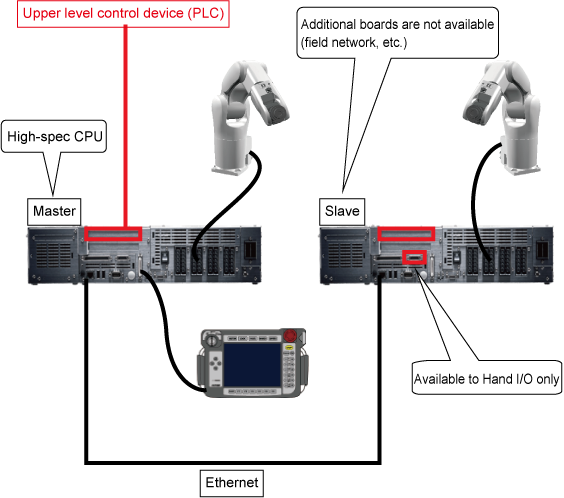 Upper level control device (PLC)

Additional boards are not available (field network, etc.)

High-spec CPU

Master

Slave

Available to Hand I/O only

Ethernet