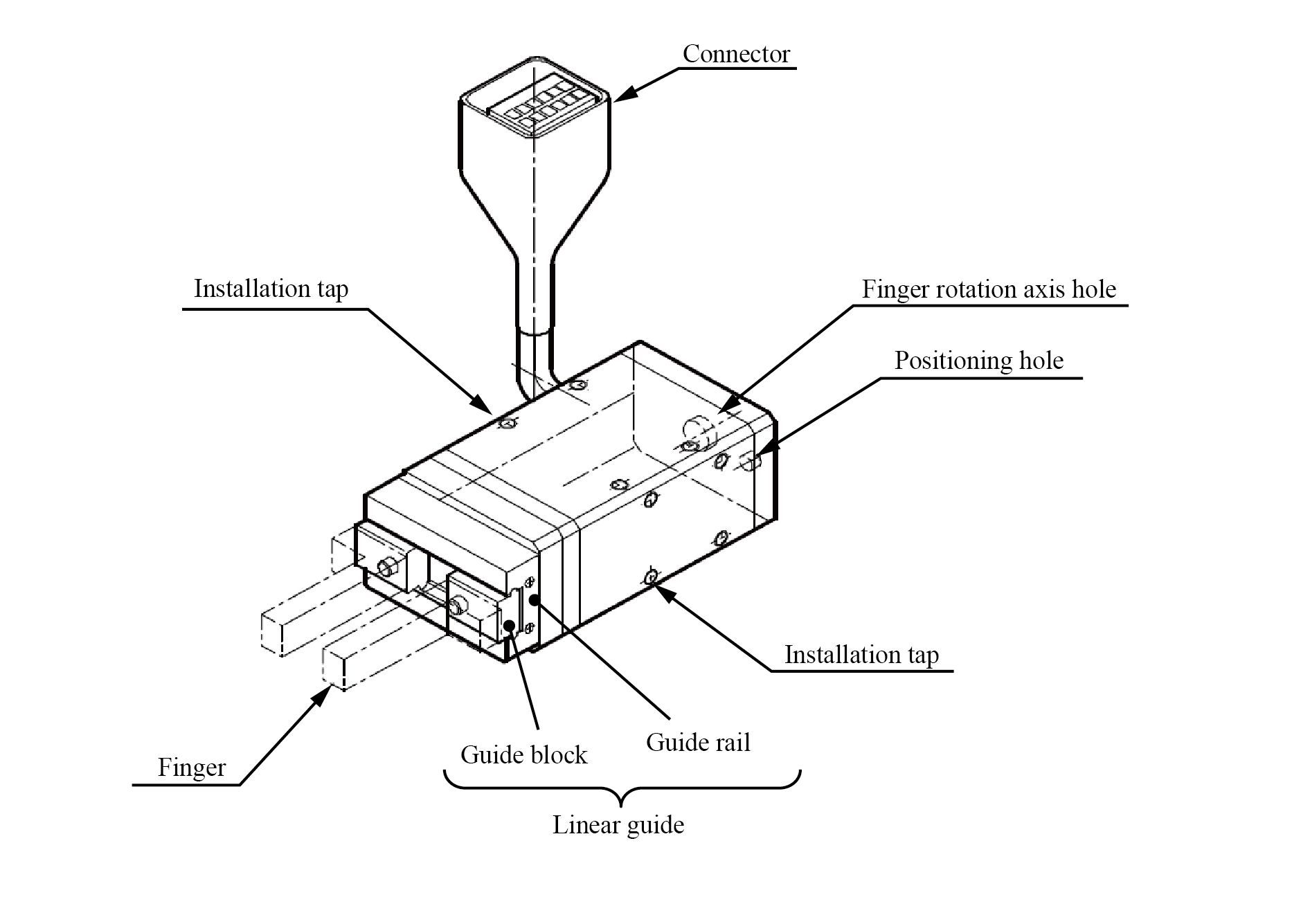 Connector

Installation tap

Finger rotation axis hole

Positioning hole

Installation tap

Finger

Guide block

Guide rail

Linear guide