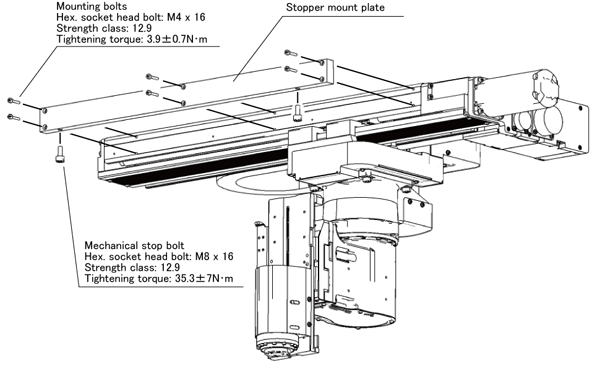 Mounting bolts
Hex. socket head bolt: M4 x 16
Strength class: 12.9
Tightening torque: 3.9±0.7N·m

Stopper mount plate

Mechanical stop bolt
Hex. socket head bolt: M8 x 16
Strength class: 12.9
Tightening torque: 35.3±7N·m