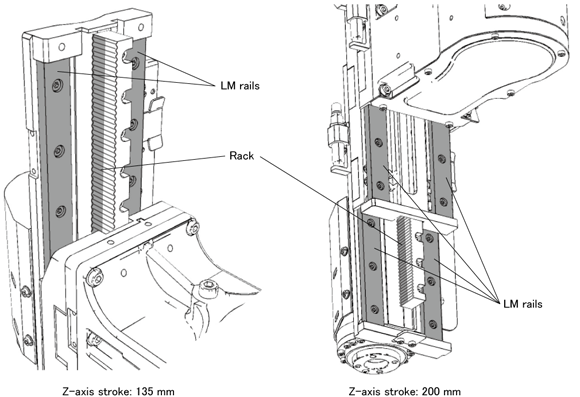 LM rails

Rack

LM rails

Z-axis stroke: 135 mm

Z-axis stroke: 200 mm