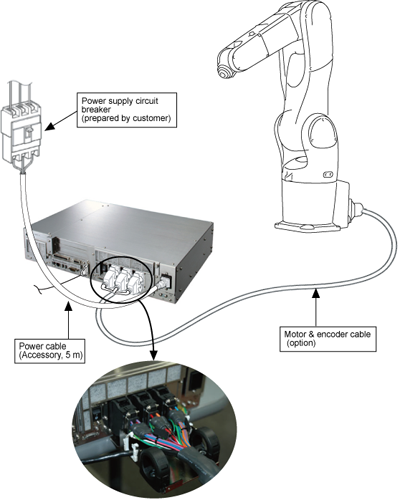 Power supply circuit breaker (prepared by customer)

Power cable (Accessory, 5 m)

Motor & encoder cable (option)