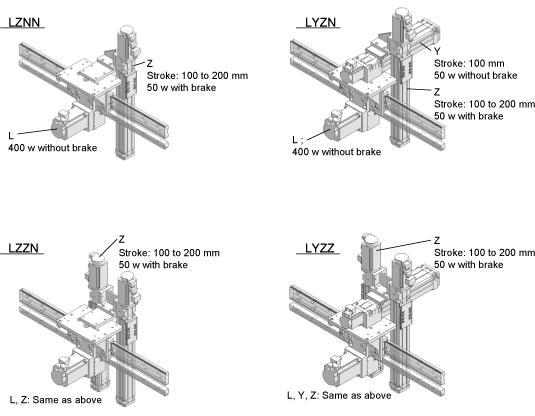 LZNN

Z
Stroke: 100 to 200 mm
50 w with brake

L
400 w without brake

LYZN

Y
Stroke: 100 mm
50 w without brake

Z
Stroke: 100 to 200 mm
50 w with brake

L ;
400 w without brake

LZZN

Z
Stroke: 100 to 200 mm
50 w with brake

L, Z: Same as above

LYZZ

Z
Stroke: 100 to 200 mm
50 w with brake

L, Y, Z: Same as above