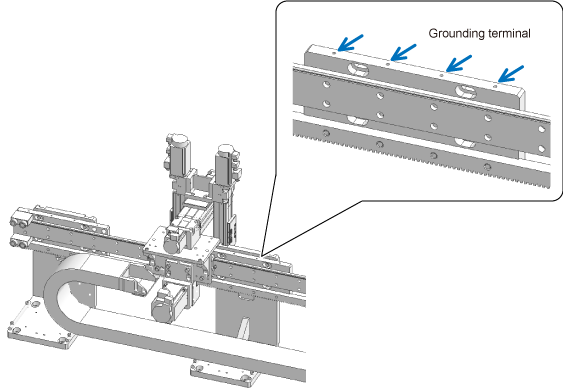 Grounding terminal