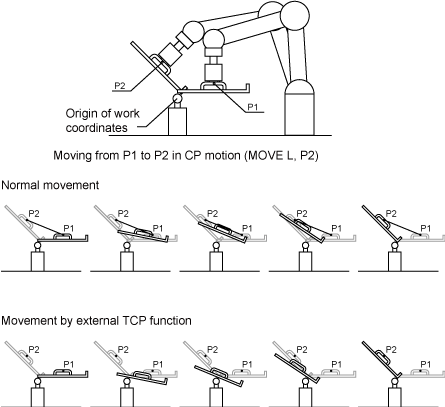 P2

P1

Origin of work coordinates

Moving from P1 to P2 in CP motion (MOVE L, P2)

Normal movement

P2 P1

P2 P1

P2 P1

P2 P1

P2 P1

Movement by external TCP function

P2 P1

P2 P1

P2 P1

P2 P1

P2 P1